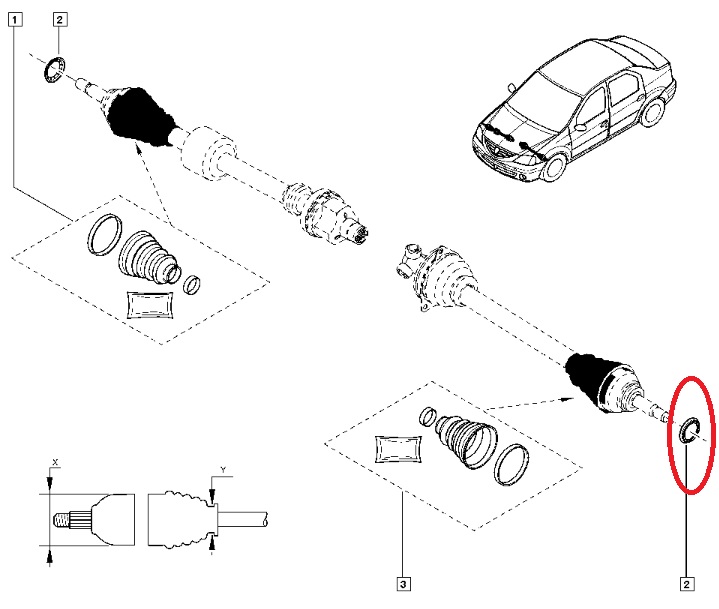 1
2
X
Y
3
2