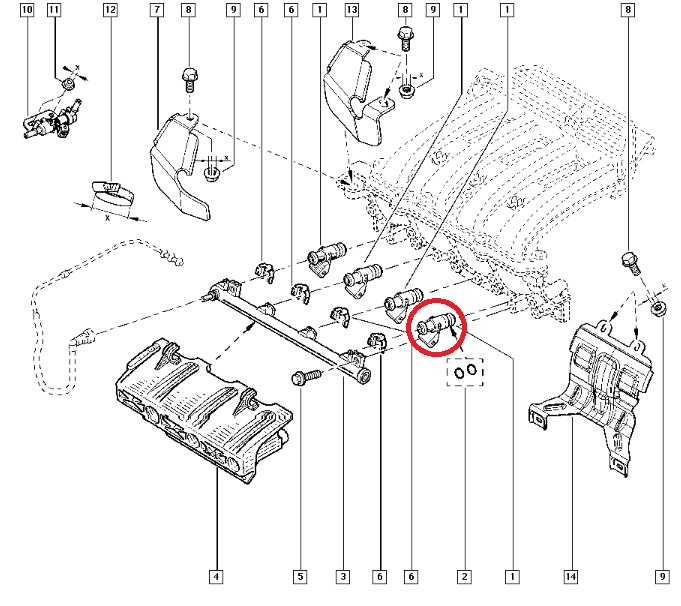 10 11 12 7 8 9 6 6 1 13 8 9 1 1 8

x

x

x

x

x

4 5 3 6 6 2 1 14 9